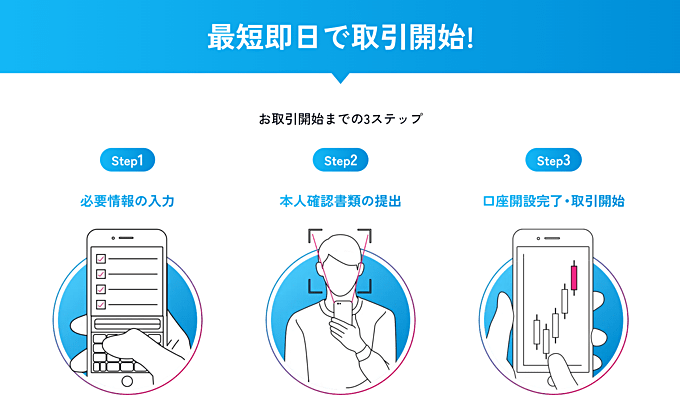 最短即日で取引開始!

お取引開始までの3ステップ

Step1

必要情報の入力

Step2

本人確認書類の提出

Step3

口座開設完了・取引開始